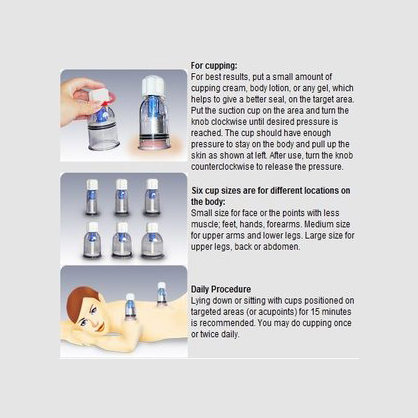 For cupping:
For best results, put a small amount of cupping cream, body lotion, or any gel, which helps to give a better seal, on the target area. Put the suction cup on the area and turn the knob clockwise until desired pressure is reached. The cup should have enough pressure to stay on the body and pull up the skin as shown at left. After use, turn the knob counterclockwise to release the pressure.

Six cup sizes are for different locations on the body:
Small size for face or the points with less muscle; feet, hands, forearms. Medium size for upper arms and lower legs. Large size for upper legs, back or abdomen.

Daily Procedure
Lying down or sitting with cups positioned on targeted areas (or acupoints) for 15 minutes is recommended. You may do cupping once or twice daily.